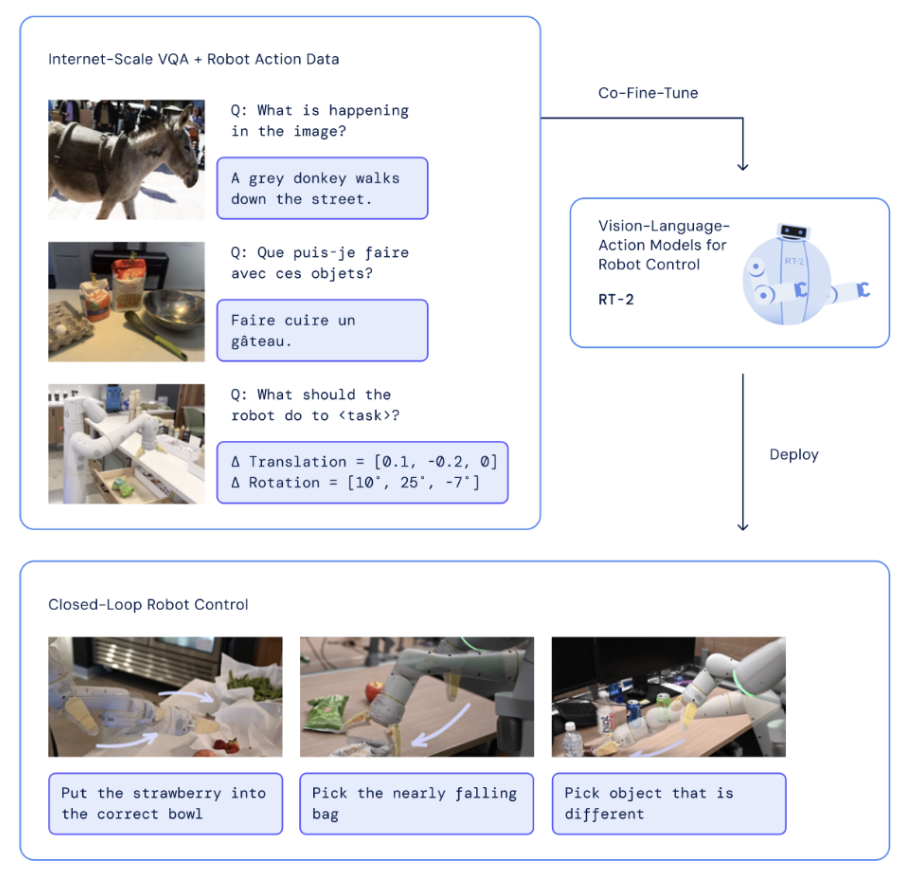 Internet-Scale VQA + Robot Action Data

Q: What is happening in the image?

A grey donkey walks down the street.

Q: Que puis-je faire avec ces objets?

Faire cuire un gâteau.

Q: What should the robot do to <task>?

Δ Translation = [0.1, -0.2, 0]
Δ Rotation = [10°, 25°, -7°]

Co-Fine-Tune

Vision-Language-Action Models for Robot Control

RT-2

RT-2

Deploy

Closed-Loop Robot Control

Put the strawberry into the correct bowl

Pick the nearly falling bag

Pick object that is different